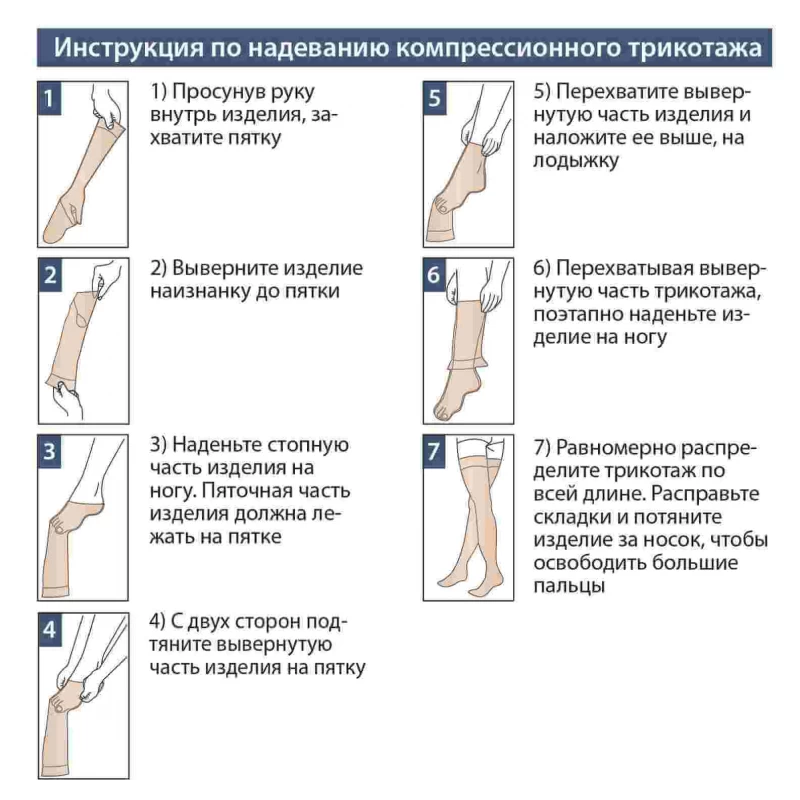 Инструкция по надеванию компрессионного трикотажа

1

1) Просунув руку внутрь изделия, захватите пятку

2

2) Выверните изделие наизнанку до пятки

3

3) Наденьте стопную часть изделия на ногу. Пяточная часть изделия должна лежать на пятке

4

4) С двух сторон подтяните вывернутую часть изделия на пятку

5

5) Перехватите вывернутую часть изделия и наложите ее выше, на лодыжку

6

6) Перехватывая вывернутую часть трикотажа, поэтапно наденьте изделие на ногу

7

7) Равномерно распределите трикотаж по всей длине. Расправьте складки и потяните изделие за носок, чтобы освободить большие пальцы