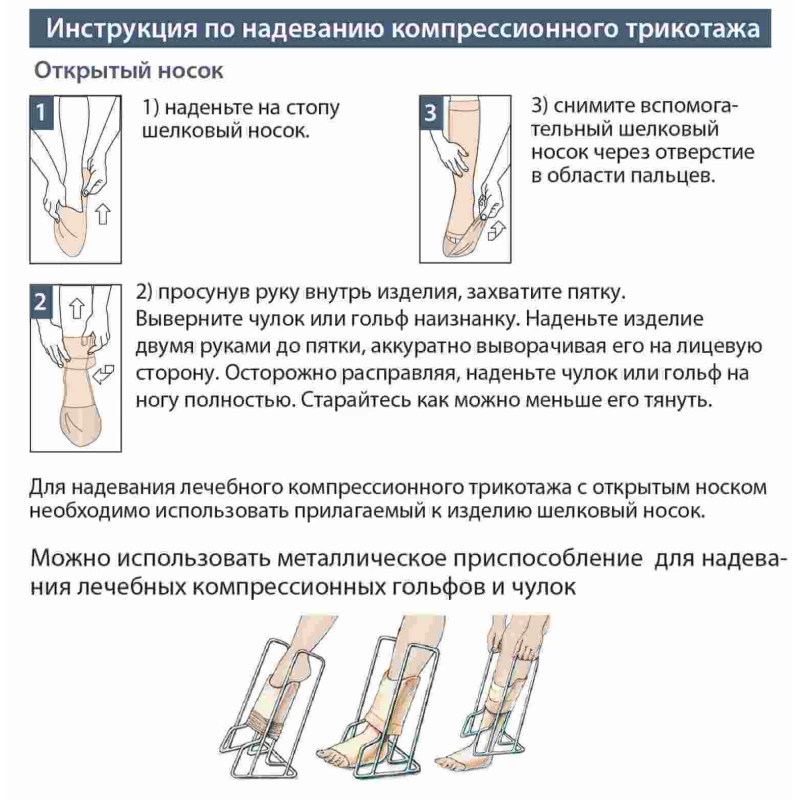 Инструкция по надеванию компрессионного трикотажа

Открытый носок

1

1) наденьте на стопу шелковый носок.

3

3) снимите вспомогательный шелковый носок через отверстие в области пальцев.

2

2) просунув руку внутрь изделия, захватите пятку. Выверните чулок или гольф наизнанку. Наденьте изделие двумя руками до пятки, аккуратно выворачивая его на лицевую сторону. Осторожно расправляя, наденьте чулок или гольф на ногу полностью. Старайтесь как можно меньше его тянуть.

Для надевания лечебного компрессионного трикотажа с открытым носком необходимо использовать прилагаемый к изделию шелковый носок.

Можно использовать металлическое приспособление для надевания лечебных компрессионных гольфов и чулок